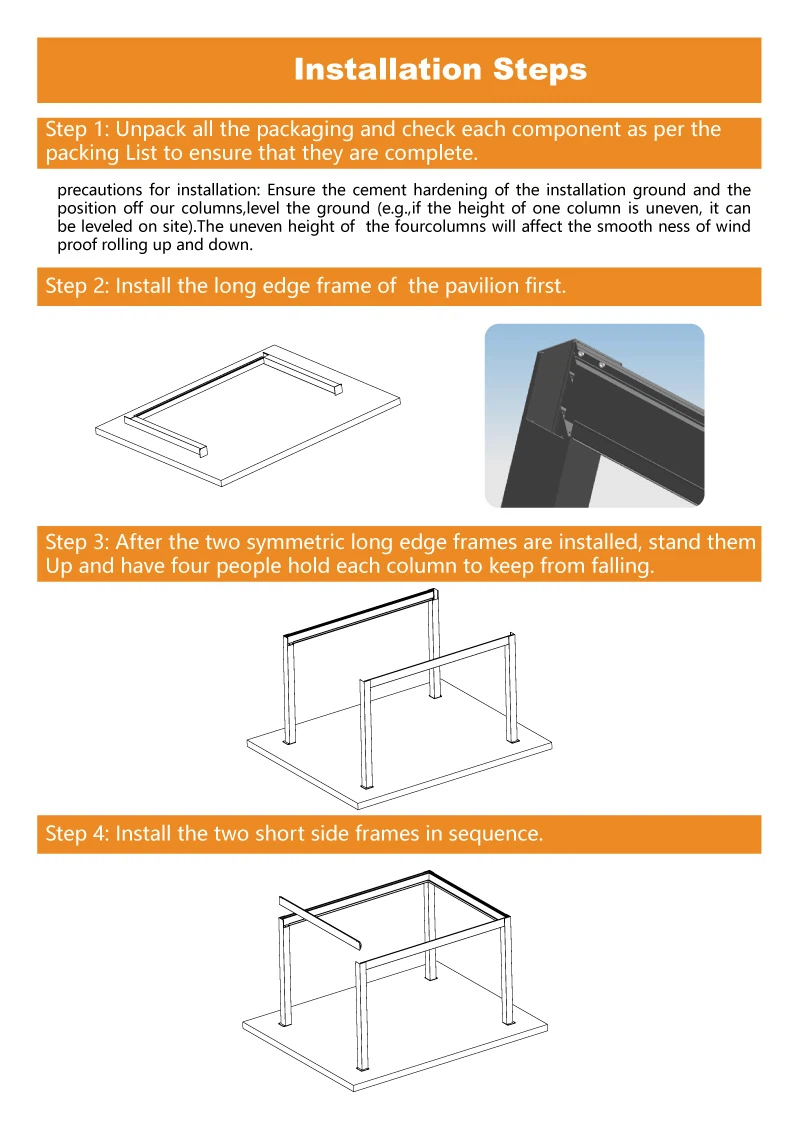 Installation Steps

Step 1: Unpack all the packaging and check each component as per the packing List to ensure that they are complete.

precautions for installation: Ensure the cement hardening of the installation ground and the position off our columns,level the ground (e.g.,if the height of one column is uneven, it can be leveled on site).The uneven height of  the fourcolumns will affect the smooth ness of wind proof rolling up and down.

Step 2: Install the long edge frame of  the pavilion first.

Step 3: After the two symmetric long edge frames are installed, stand them Up and have four people hold each column to keep from falling.

Step 4: Install the two short side frames in sequence.