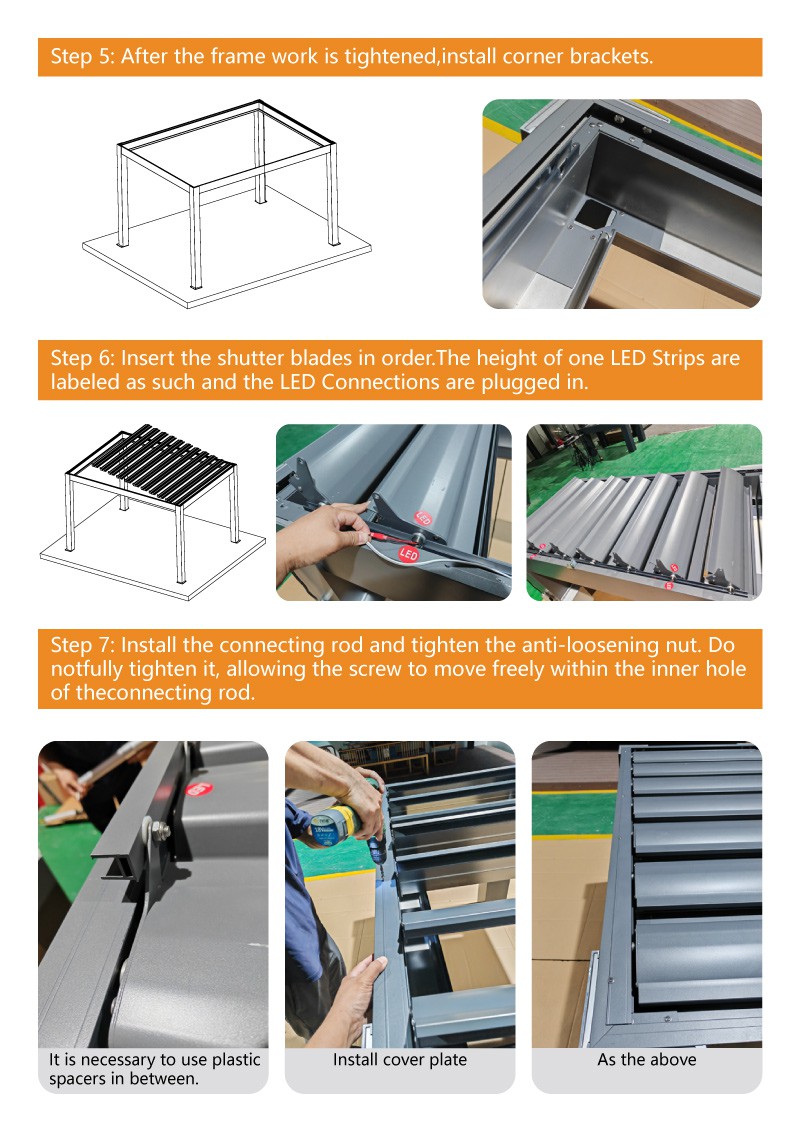 Step 5: After the frame work is tightened,install corner brackets.

Step 6: Insert the shutter blades in order.The height of one LED Strips are labeled as such and the LED Connections are plugged in.

LED

LED

Step 7: Install the connecting rod and tighten the anti-loosening nut. Do notfully tighten it, allowing the screw to move freely within the inner hole of theconnecting rod.

It is necessary to use plastic spacers in between.

Install cover plate

As the above